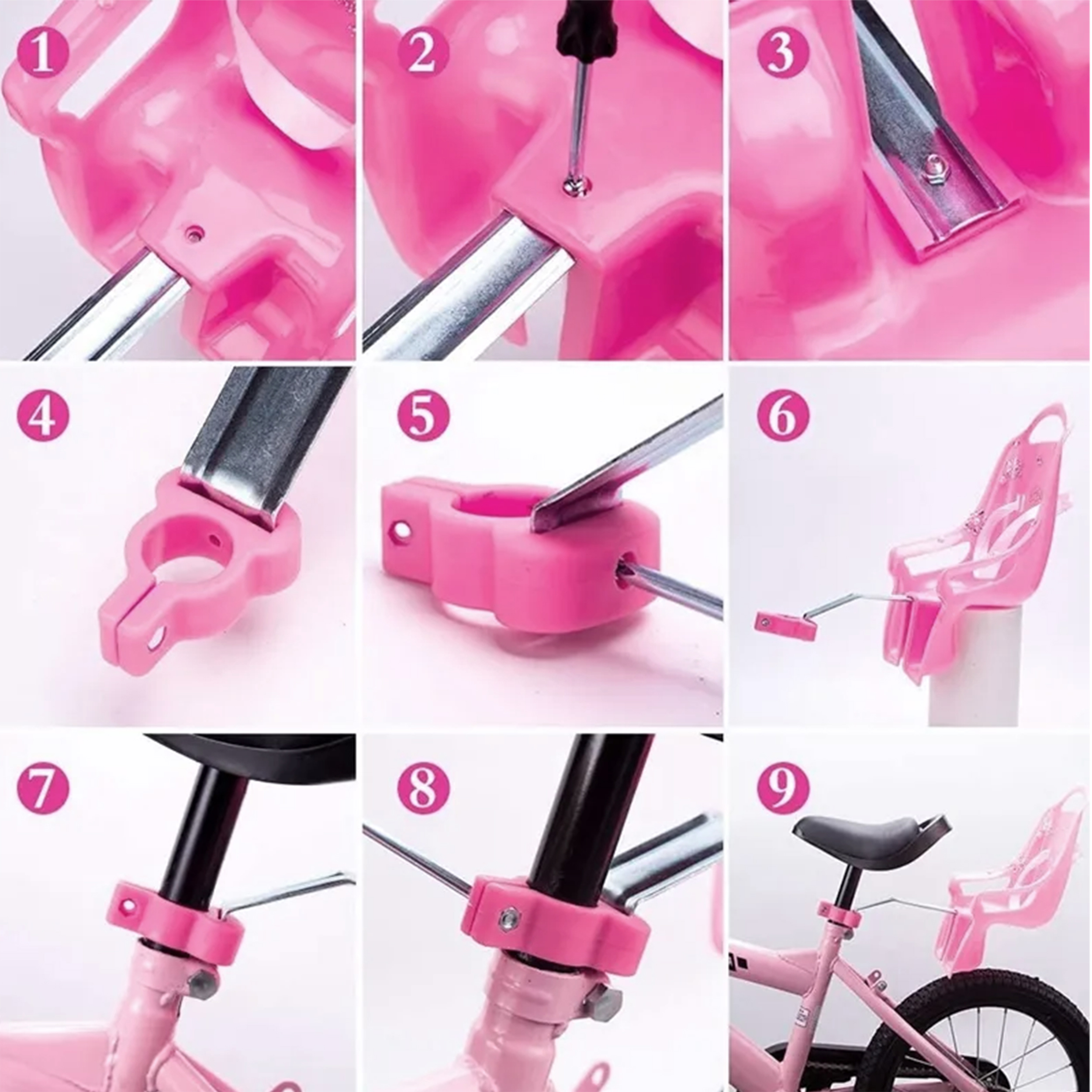 1

2

3

4

5

6

7

8

9